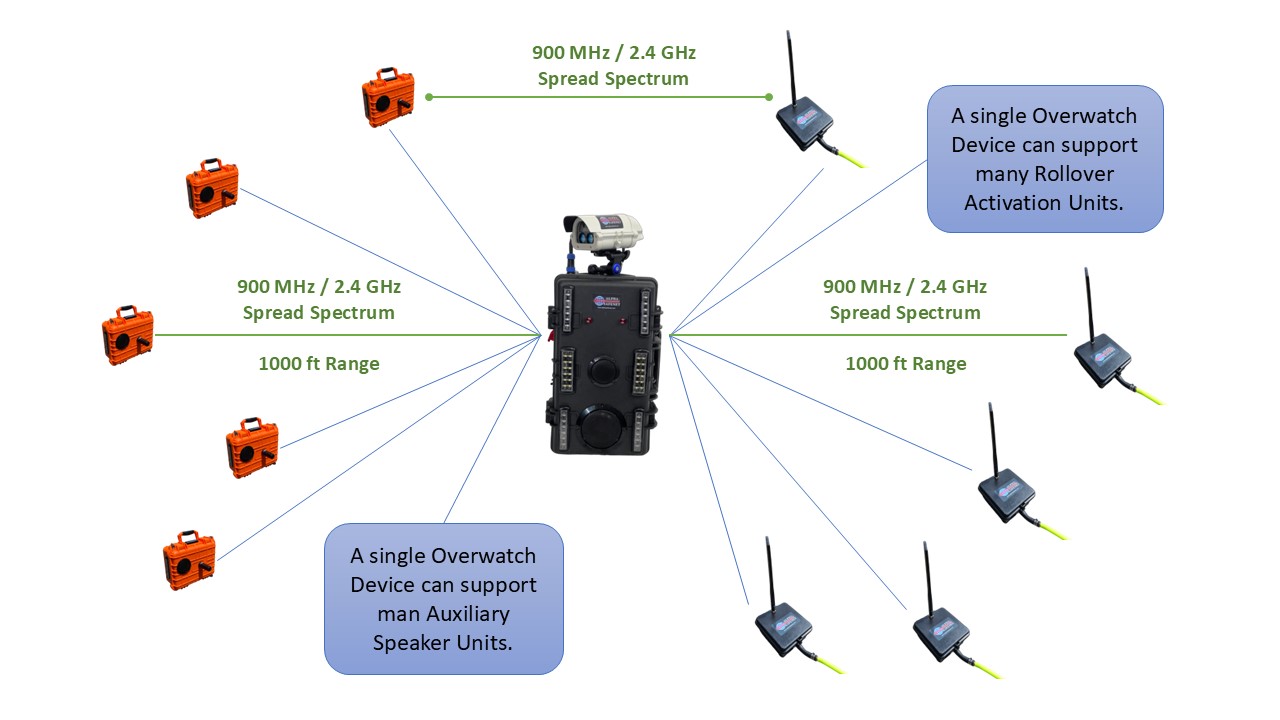 900 MHz / 2.4 GHz
Spread Spectrum

A single Overwatch Device can support many Rollover Activation Units.

900 MHz / 2.4 GHz
Spread Spectrum

1000 ft Range

900 MHz / 2.4 GHz
Spread Spectrum

1000 ft Range

A single Overwatch Device can support man Auxiliary Speaker Units.